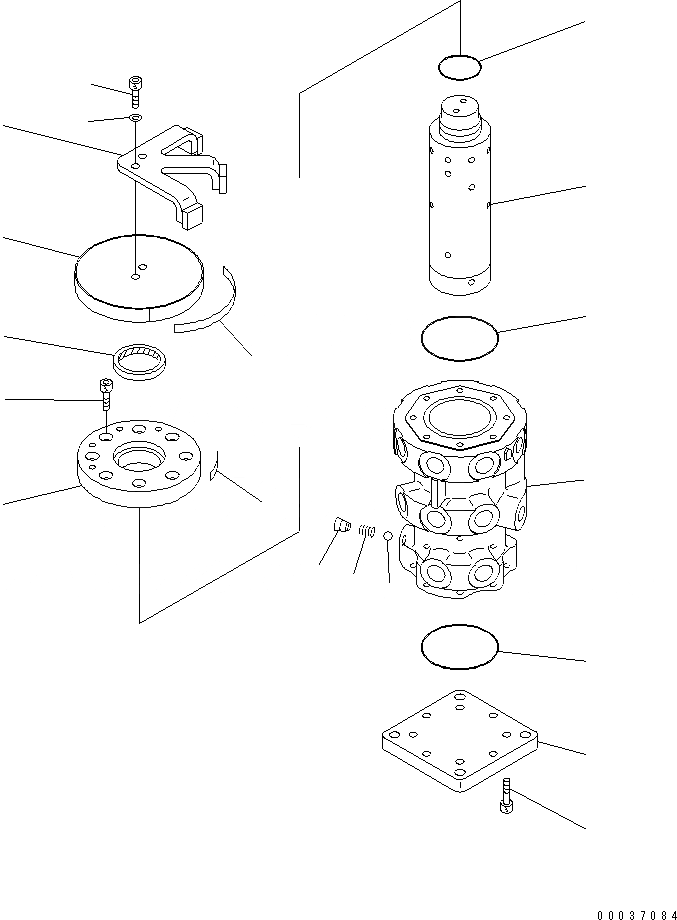 00037084