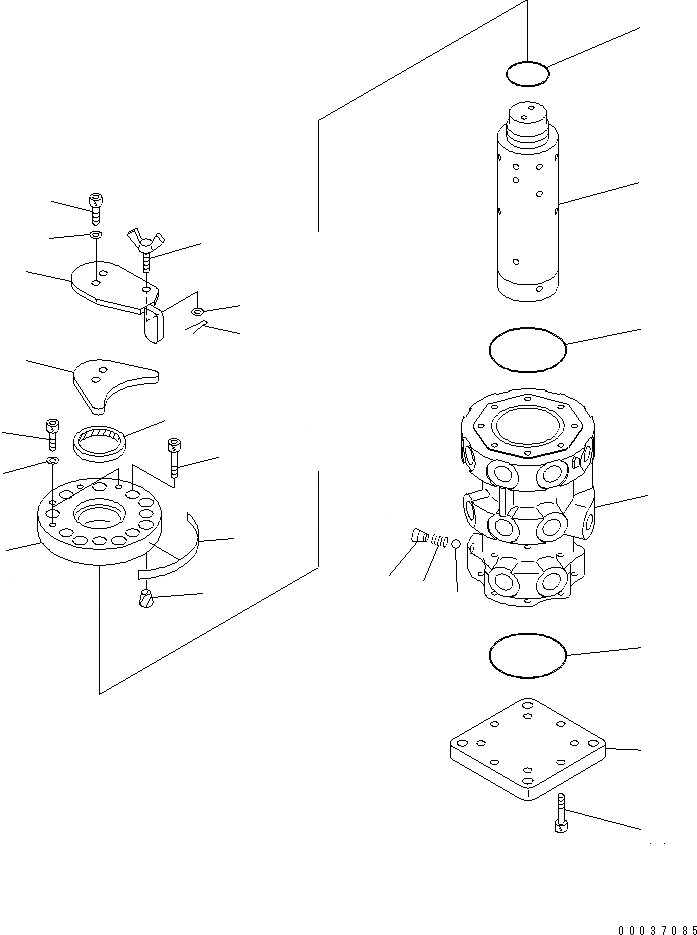 00037085