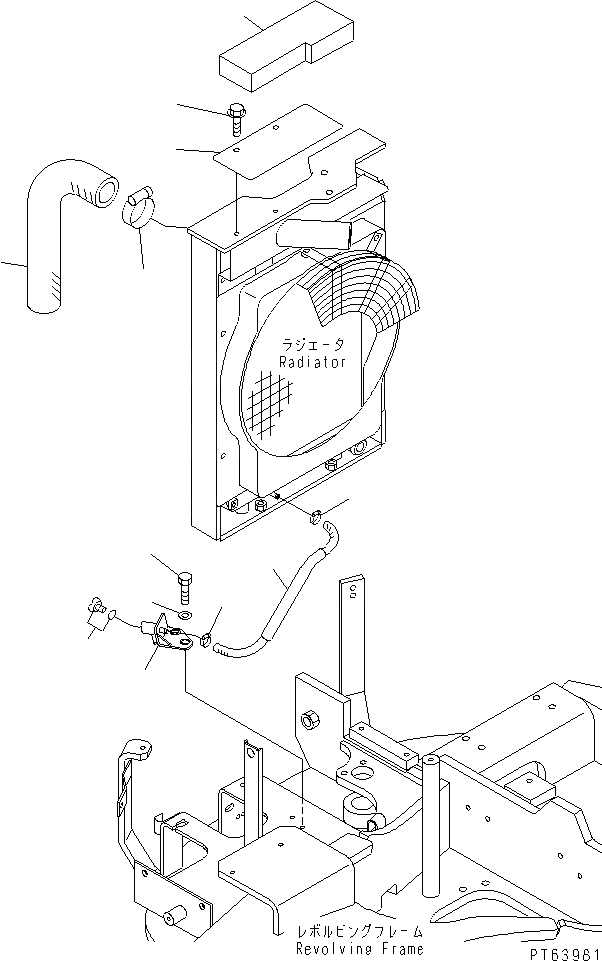 ラジエータ
Radiator

レボルビングフレーム
Revolving Frame

PT63981