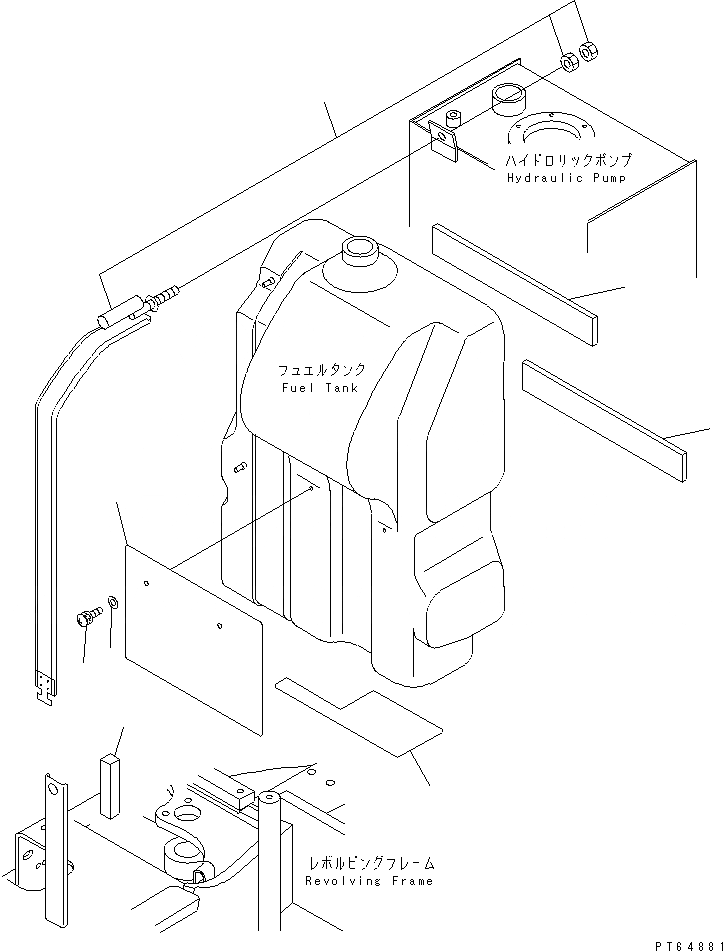 ハイドロリックポンプ
Hydraulic Pump

フュエルタンク
Fuel Tank

レボルビングフレーム
Revolving Frame

PT64881