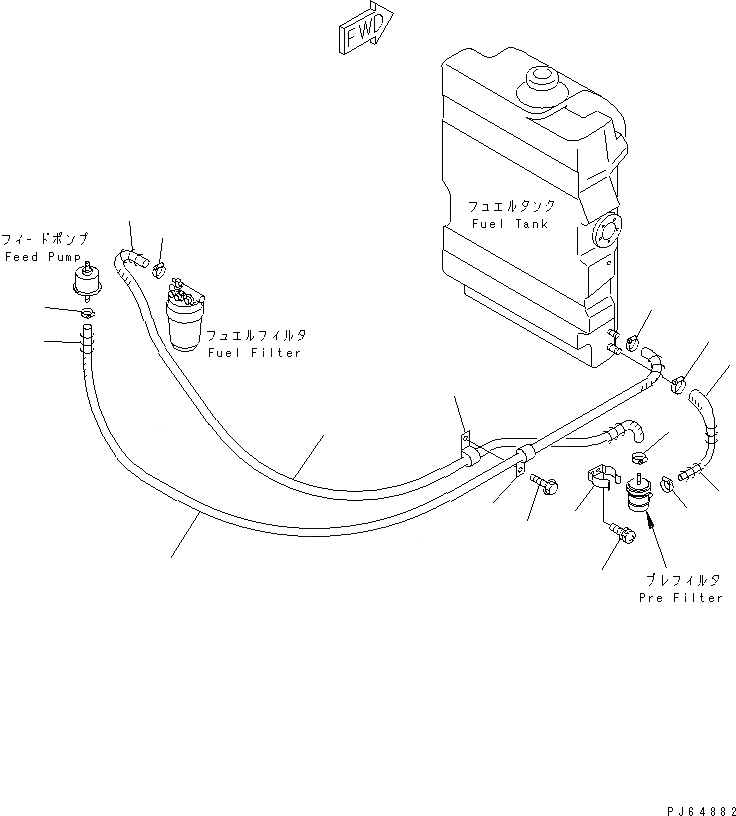 FWD

フュエルタンク
Fuel Tank

フィードポンプ
Feed Pump

フュエルフィルタ
Fuel Filter

プレフィルタ
Pre Filter

PJ64882