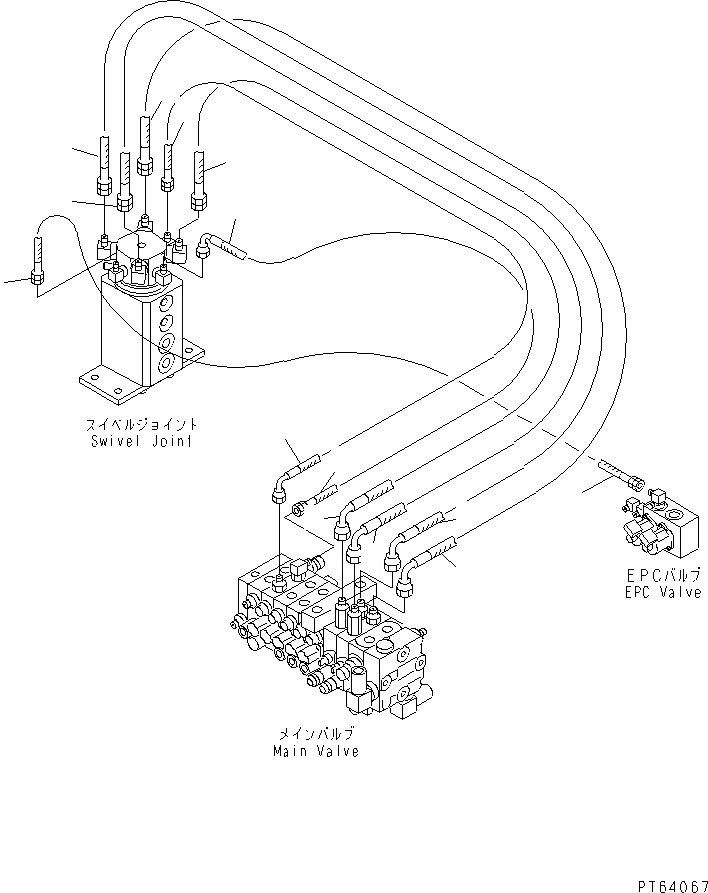 スイベルジョイント
Swivel Joint

EPCバルブ
EPC Valve

メインバルブ
Main Valve

PT64067