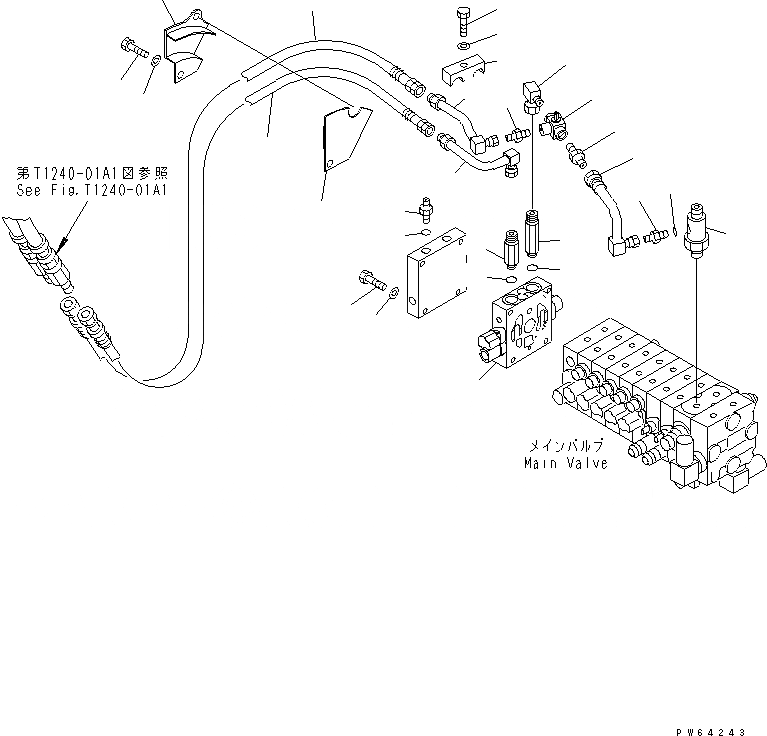 第T1240-01A1図参照
See Fig.T1240-01A1

メインバルブ
Main Valve

PW64243