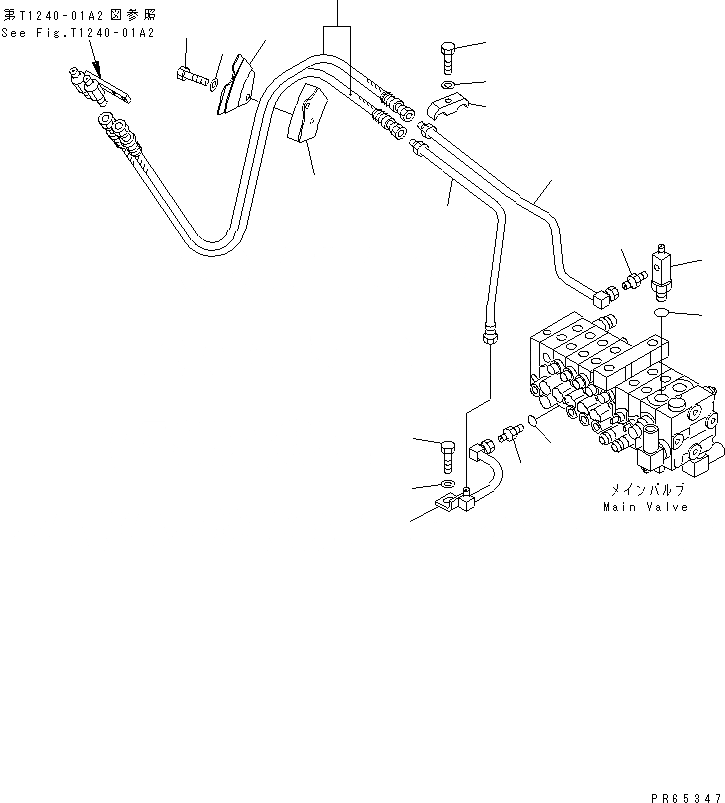 第T1240-01A2 図参照
See Fig.T1240-01A2

メインバルブ
Main Valve

PR65347