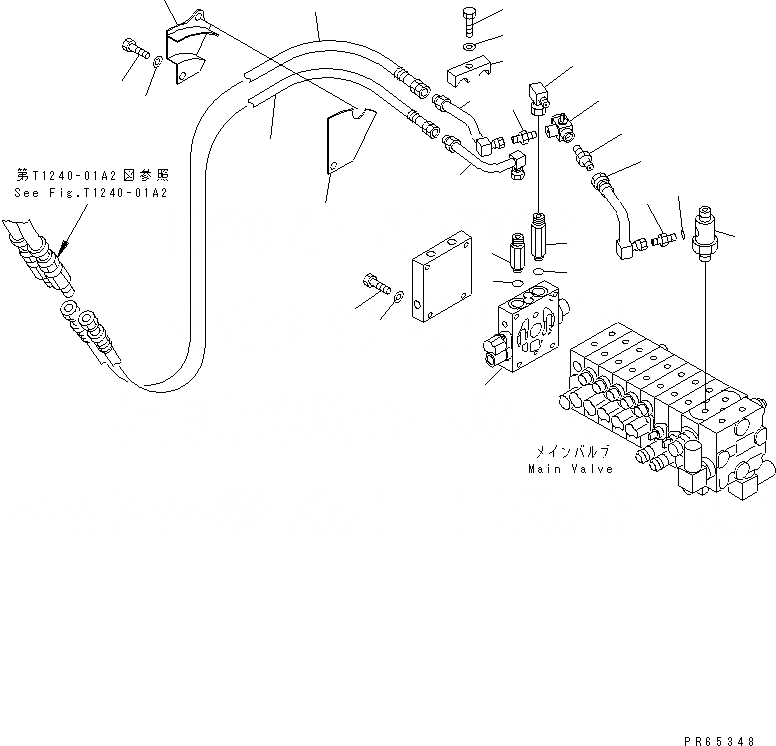 第T1240-01A2図参照
See Fig.T1240-01A2

メインバルブ
Main Valve

PR65348