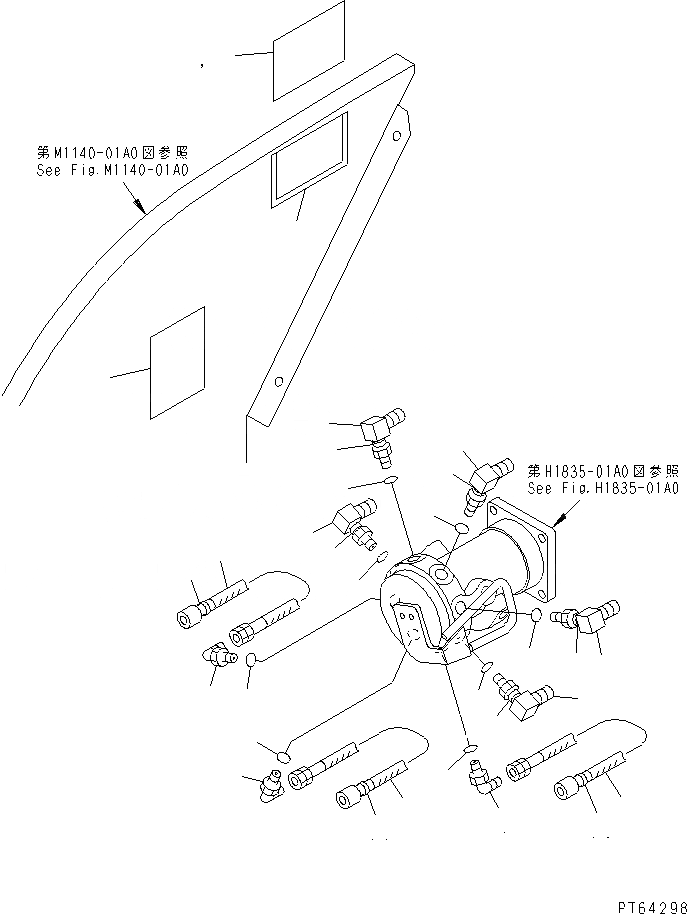 第M1140-01A0図参照
See Fig.M1140-01A0

第H1835-01A0図参照
See Fig.H1835-01A0

PT64298