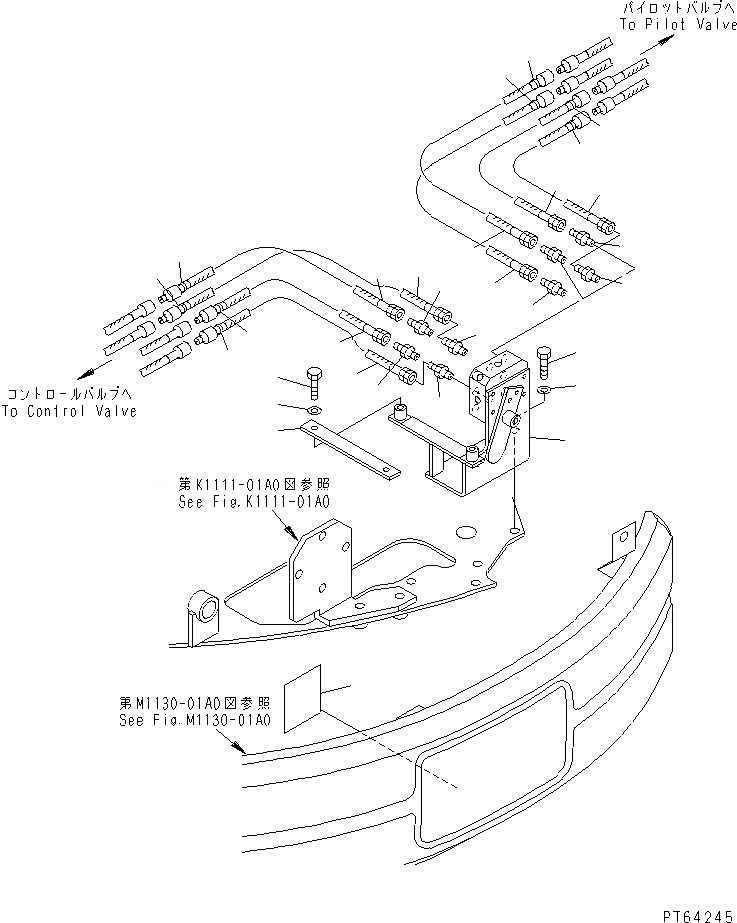 パイロットバルブへ
To Pilot Valve

コントロールバルブへ
To Control Valve

第K1111-01A0図参照
See Fig.K1111-01A0

第M1130-01A0図参照
See Fig.M1130-01A0

PT64245