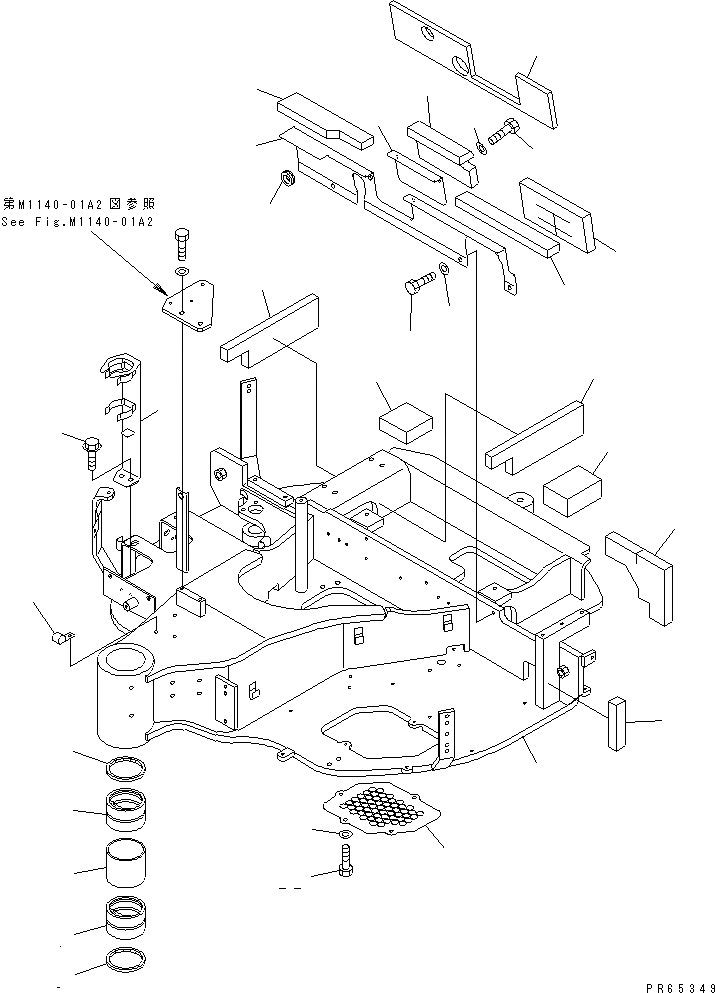 第M1140-01A2図参照
See Fig.M1140-01A2

PR65349