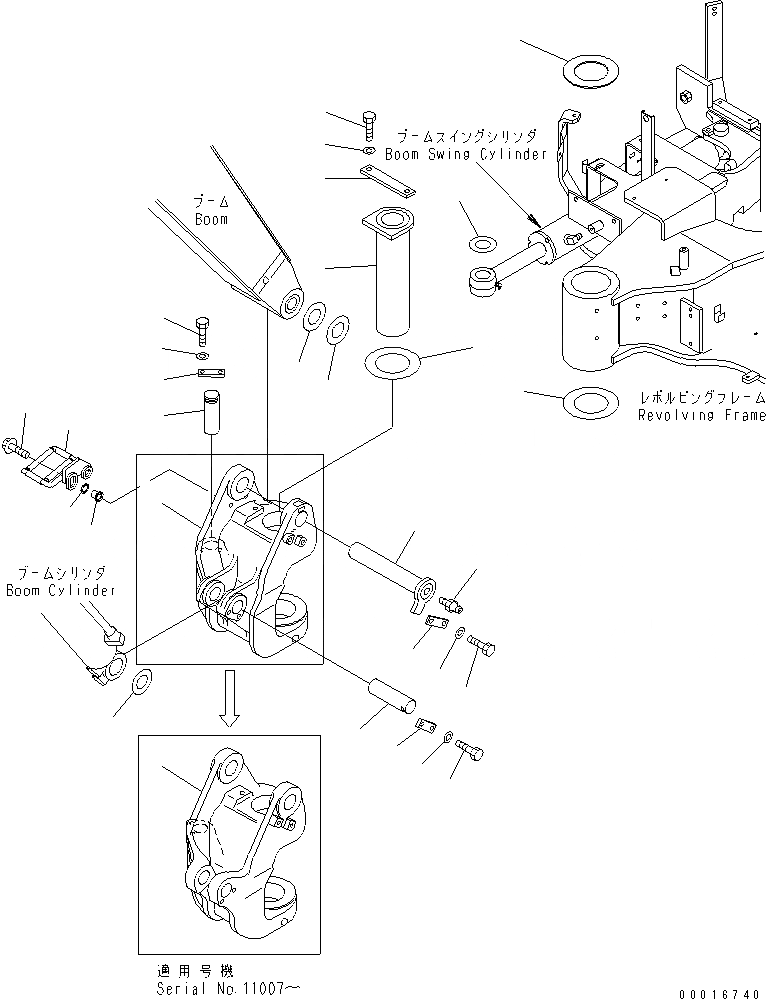 ブームスイングシリンダ
Boom Swing Cylinder

ブーム
Boom

レボルビングフレーム
Revolving Frame

ブームシリンダ
Boom Cylinder

適用号機
Serial No.11007～

00016740