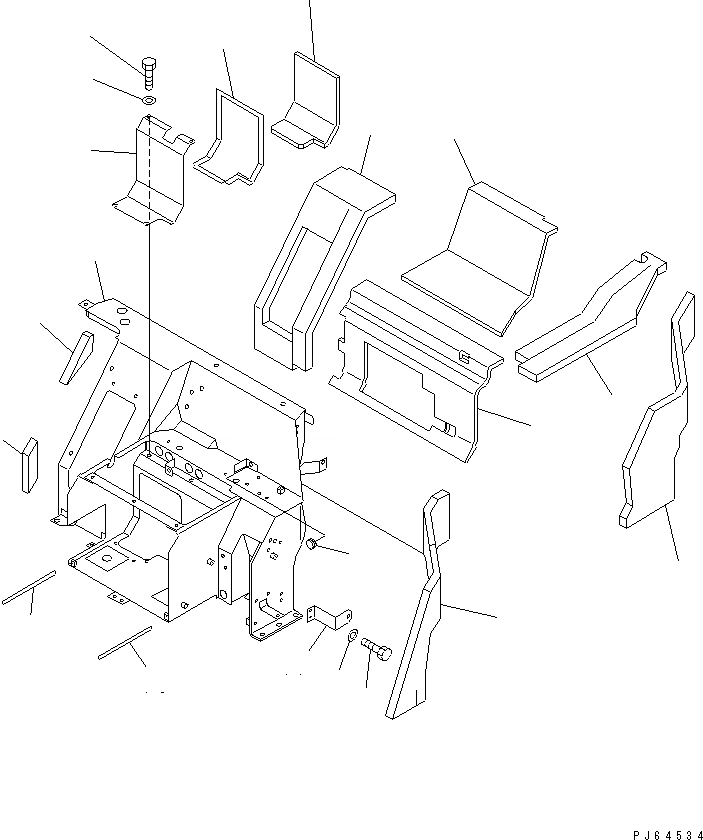 PJ64534