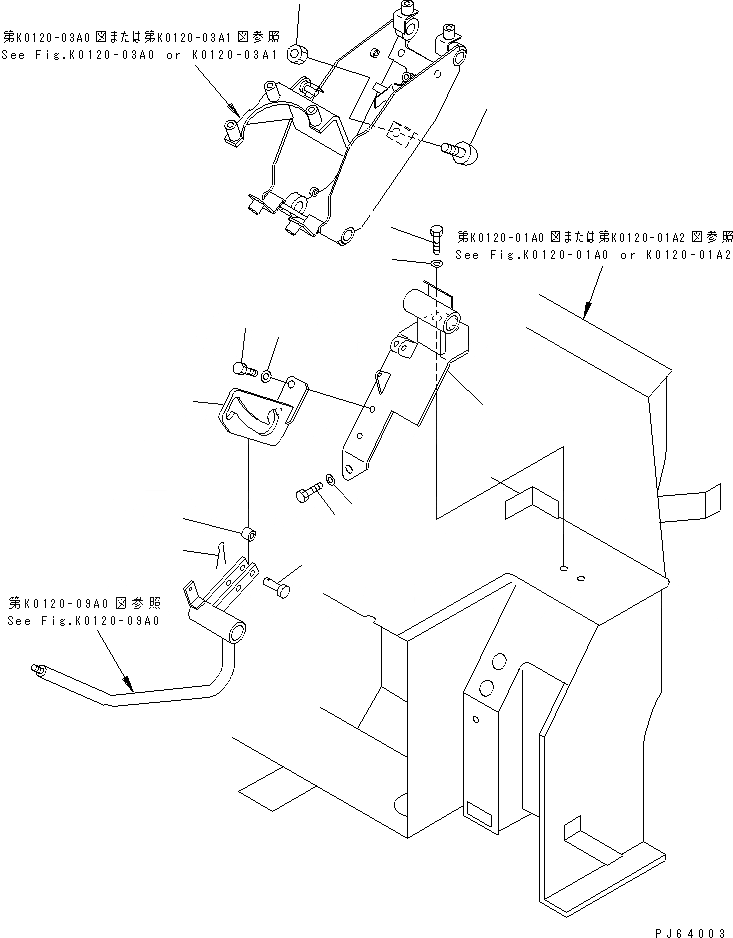 第K0120-03A0図または第K0120-03A1図参照
See Fig.K0120-03A0 or K0120-03A1

第K0120-01A0図または第K0120-01A2図参照
See Fig.K0120-01A0 or K0120-01A2

第K0120-09A0図参照
See Fig.K0120-09A0

PJ64003