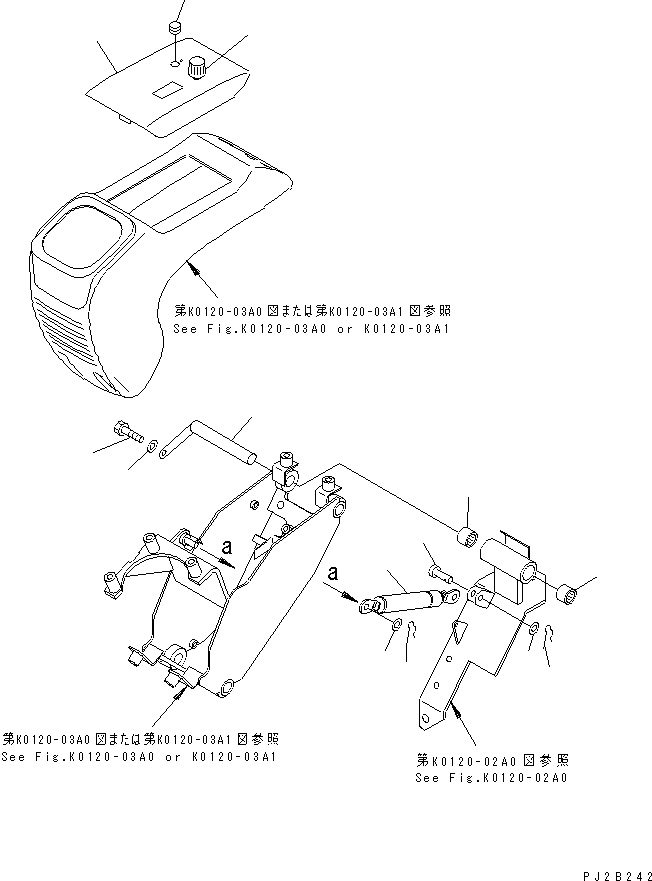 第K0120-03A0図または第K0120-03A1図参照
See Fig.K0120-03A0 or K0120-03A1

a

a

第K0120-03A0図または第K0120-03A1図参照
See Fig.K0120-03A0 or K0120-03A1

第K0120-02A0図参照
See Fig.K0120-02A0

PJ2B242