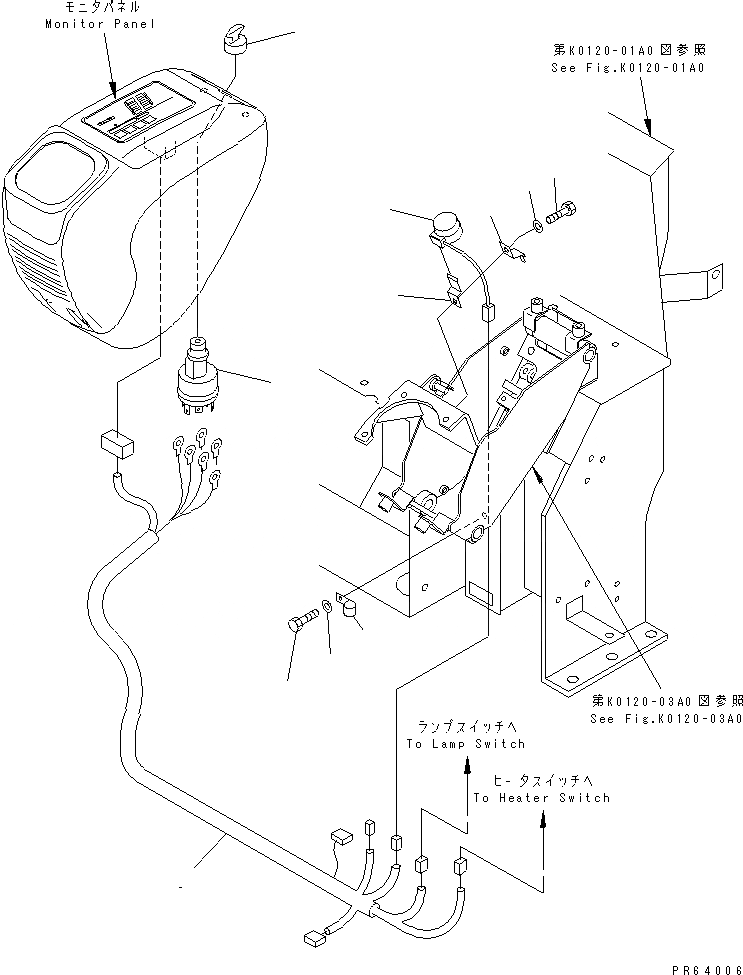 モニタパネル
Monitor Panel

第K0120-01A0図参照
See Fig.K0120-01A0

第K0120-03A0図参照
See Fig.K0120-03A0

ランプスイッチへ
To Lamp Switch

ヒータスイッチへ
To Heater Switch

PR64006