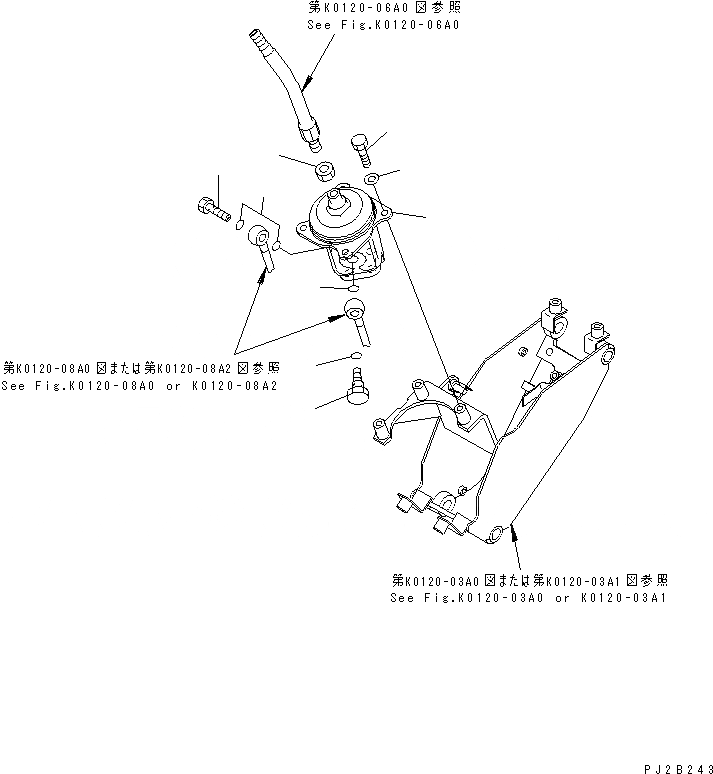 第K0120-06A0図参照
See Fig.K0120-06A0

第K0120-08A0図または第K0120-08A2図参照
See Fig.K0120-08A0 or K0120-08A2

第K0120-03A0図または第K0120-03A1図参照
See Fig.K0120-03A0 or K0120-03A1

PJ2B243