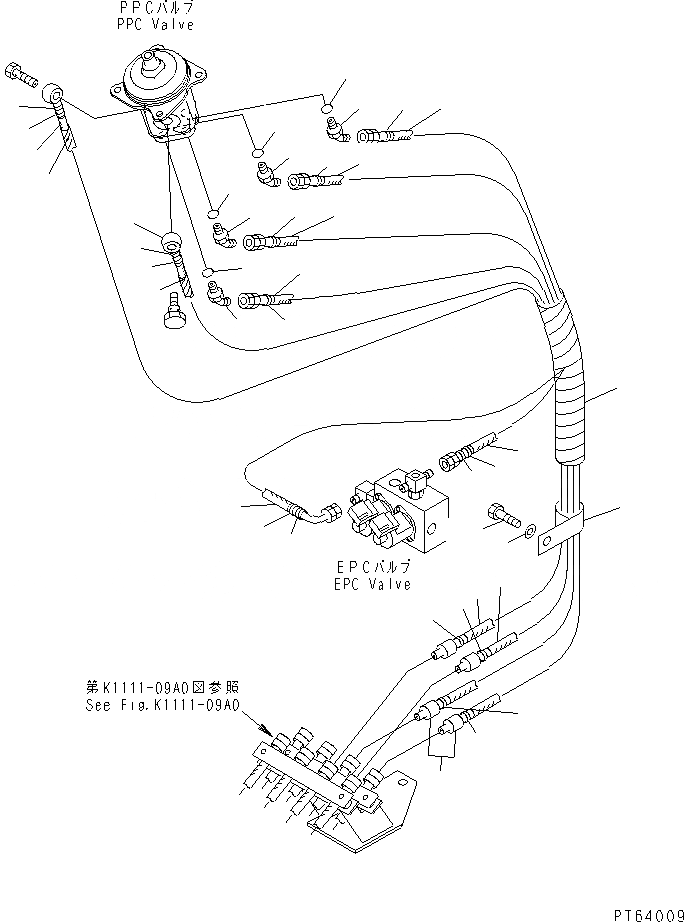 PPCバルブ
PPC Valve

EPCバルブ
EPC Valve

第K1111-09A0図参照
See Fig.K1111-09A0

PT64009