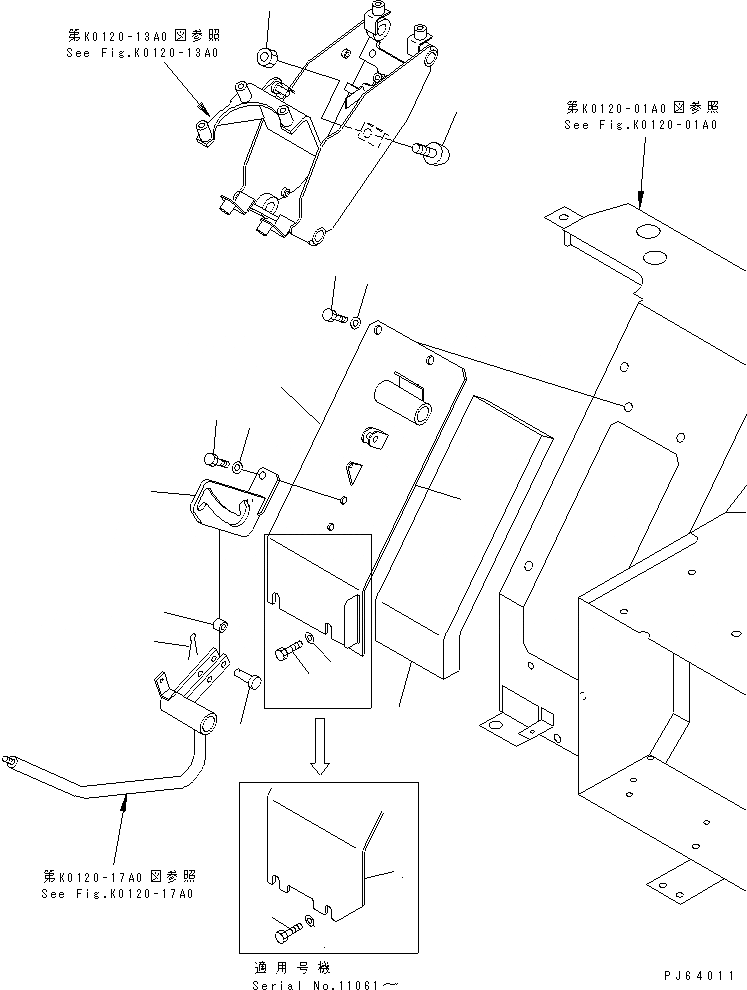 第K0120-13A0図参照
See Fig.K0120-13A0

第K0120-01A0図参照
See Fig.K0120-01A0

第K0120-17A0図参照
See Fig.K0120-17A0

適用号機
Serial No.11061～

PJ64011