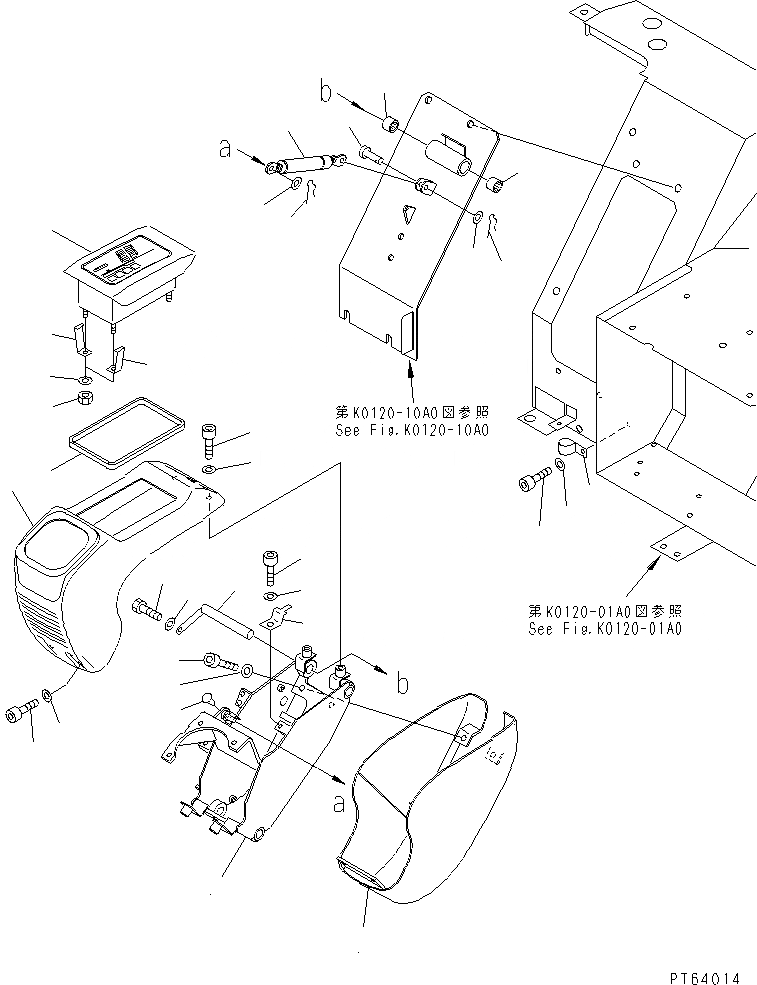 b

a

第K0120-10A0図参照
See Fig.K0120-10A0

第K0120-01A0図参照
See Fig.K0120-01A0

b

a

PT64014