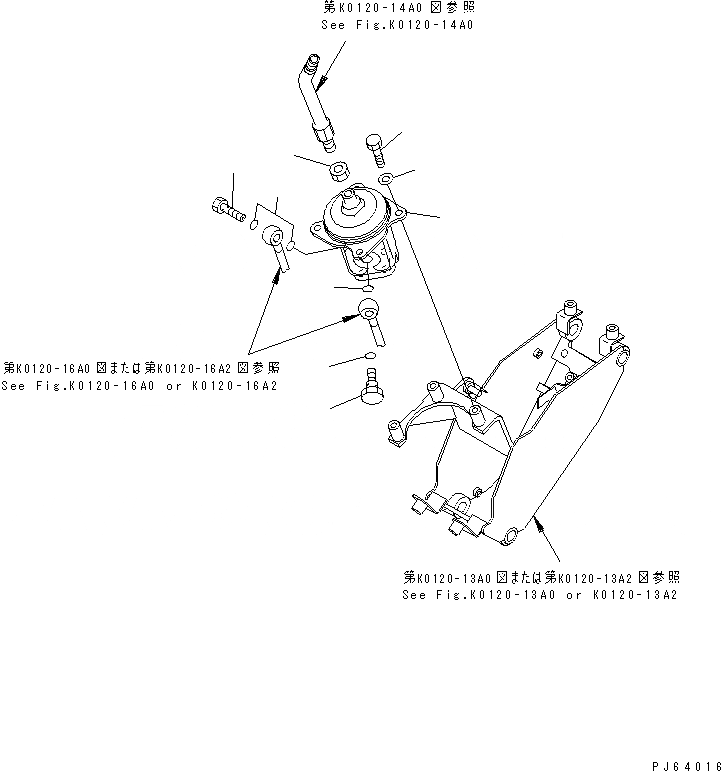 第K0120-14A0 図参照
See Fig.K0120-14A0

第K0120-16A0 図または第K0120-16A2 図参照
See Fig.K0120-16A0 or K0120-16A2

第K0120-13A0 図または第K0120-13A2 図参照
See Fig.K0120-13A0 or K0120-13A2

PJ64016