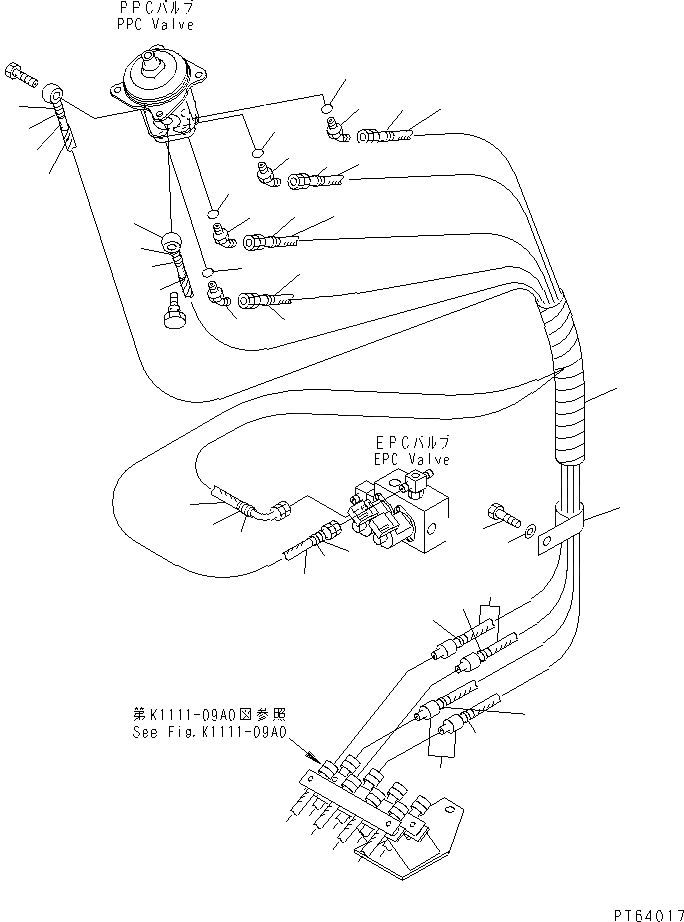 PPCバルブ
PPC Valve

EPCバルブ
EPC Valve

第K1111-09A0図参照
See Fig.K1111-09A0

PT64017