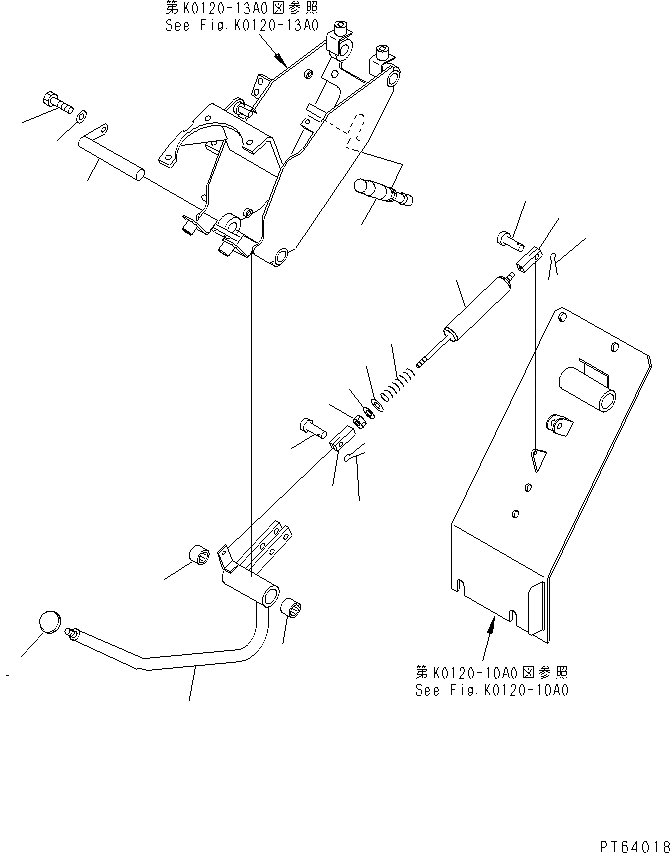 第K0120-13A0図参照
See Fig.K0120-13A0

第K0120-10A0図参照
See Fig.K0120-10A0

PT64018