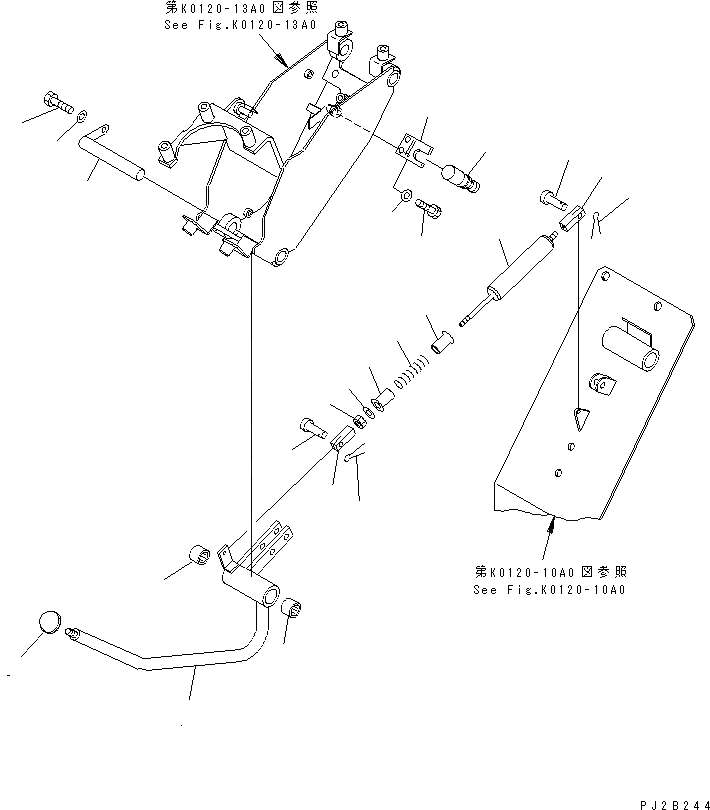 第K0120-13A0図参照
See Fig.K0120-13A0

第K0120-10A0図参照
See Fig.K0120-10A0

PJ2B244