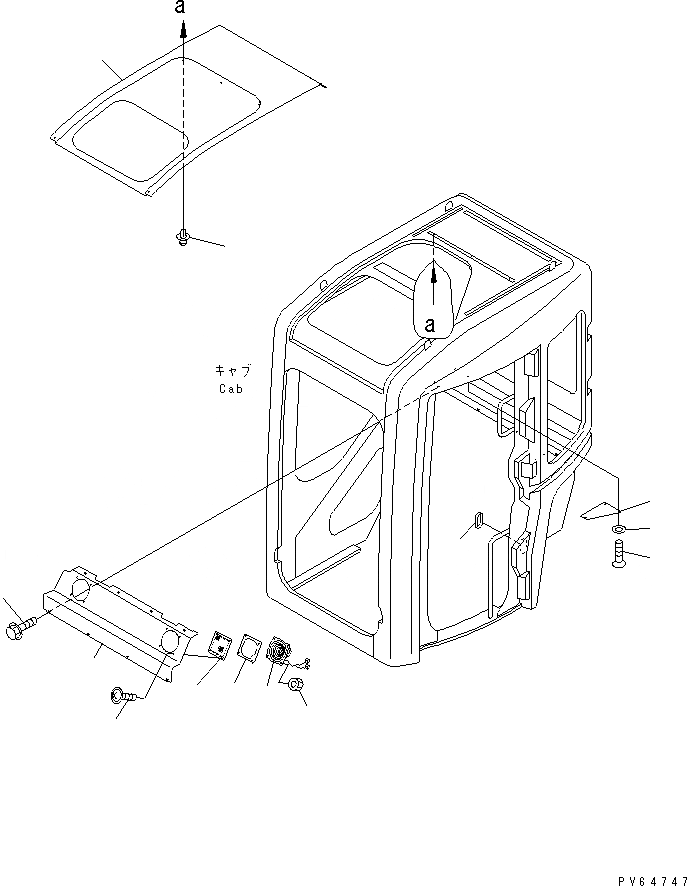 a

a

キャブ
Cab

PV64747