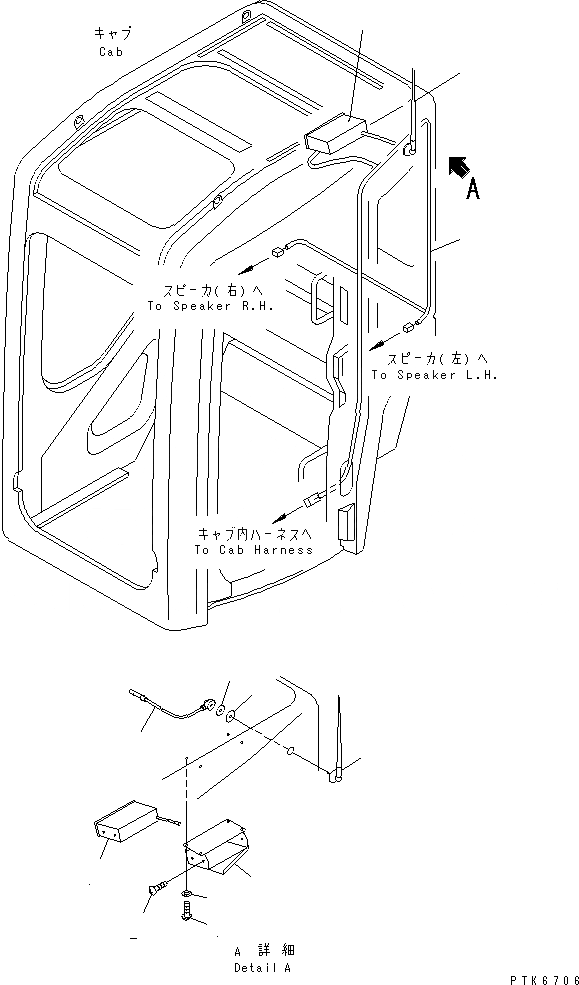 キャブ
Cab

A

スピーカ(右)へ
To Speaker R.H.

スピーカ(左)へ
To Speaker L.H.

キャブ内ハーネスへ
To Cab Harness

A 詳細
Detail A

PTK6706