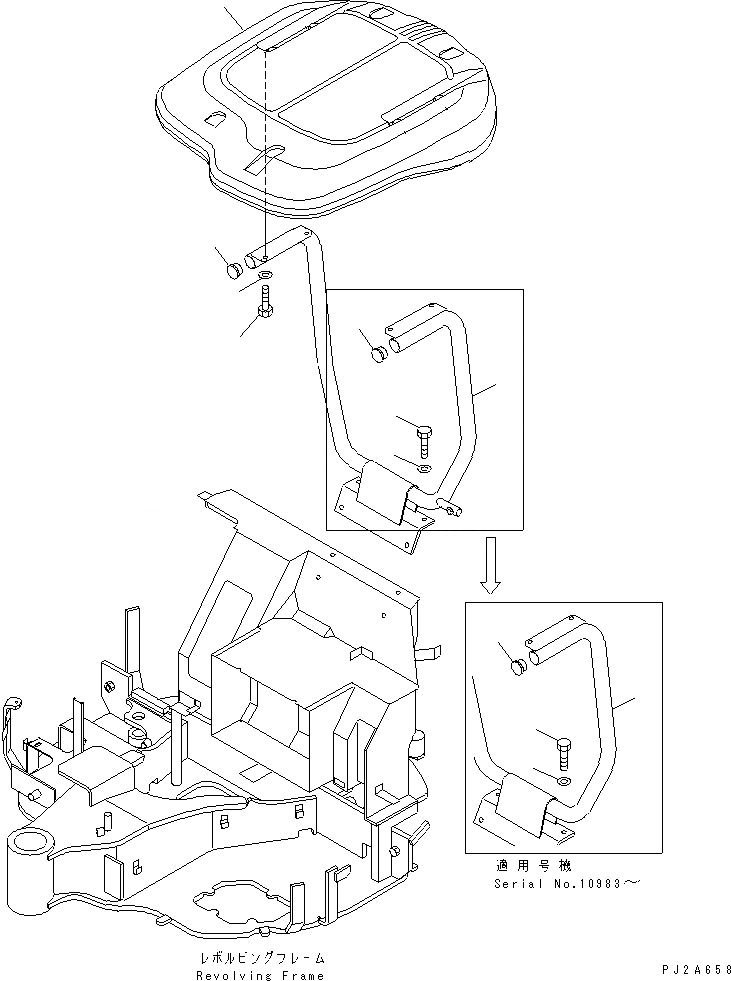 適用号機
Serial No.10983～

レボルビングフレーム
Revolving Frame

PJ2A658