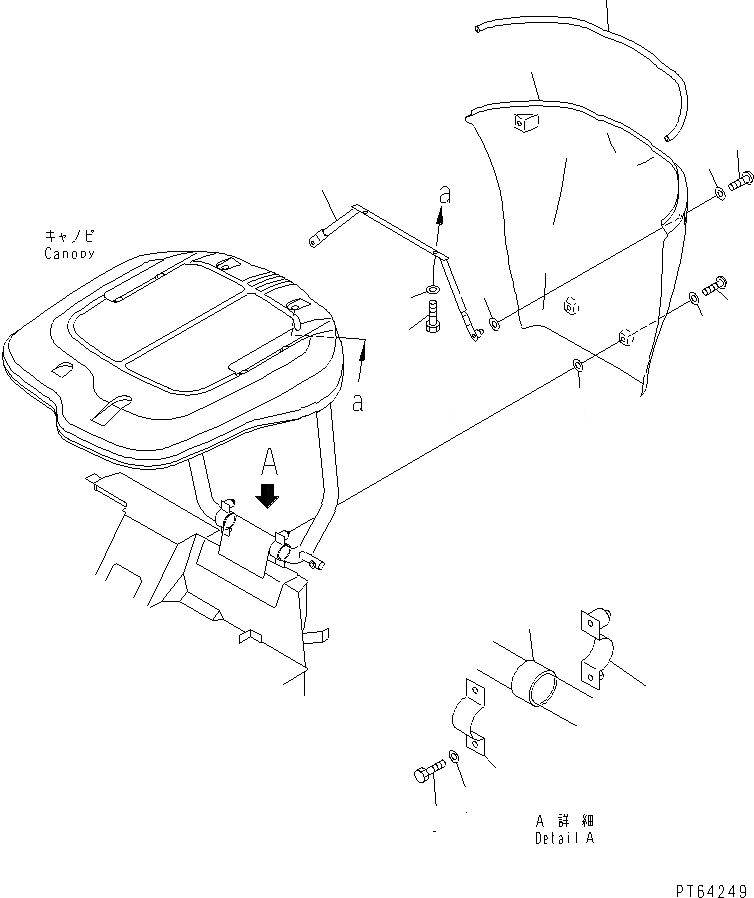 キャノピ
Canopy

a

a

A

A 詳細
Detail A

PT64249