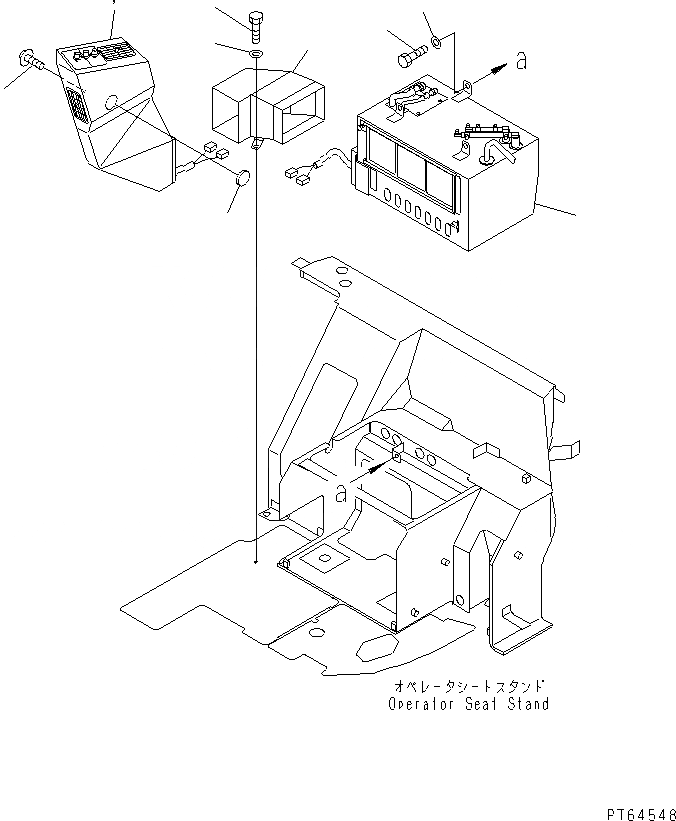 a

a

オペレータシートスタンド
Operator Seat Stand

PT64548