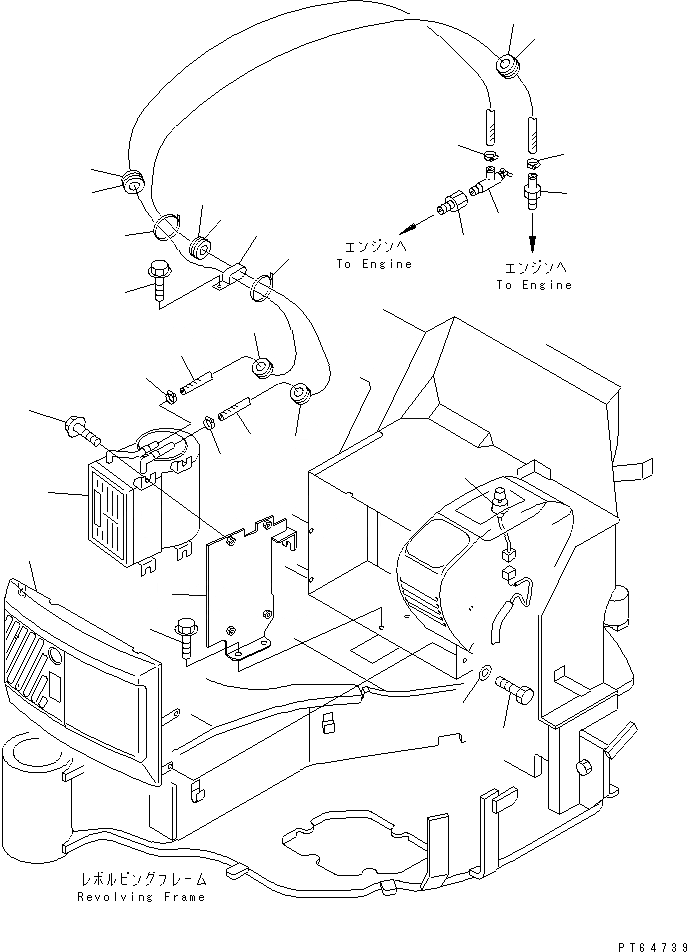 エンジンへ
To Engine

エンジンへ
To Engine

レボルビングフレーム
Revolving Frame

PT64739