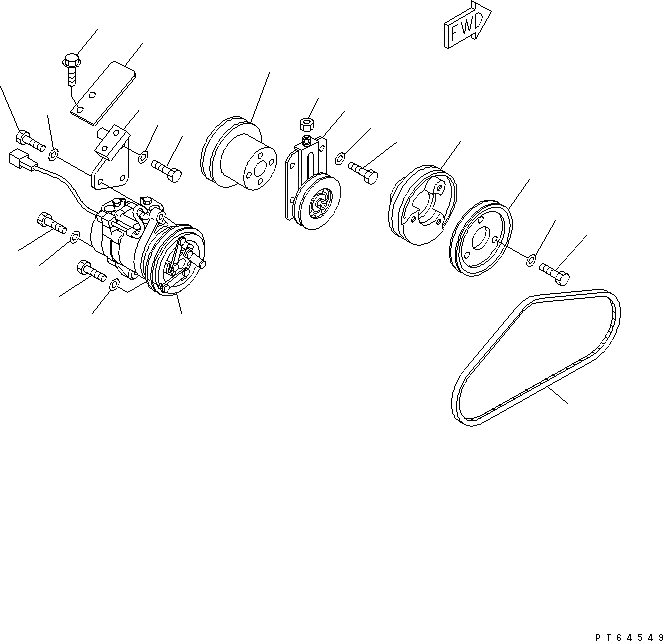 FWD

PT64549