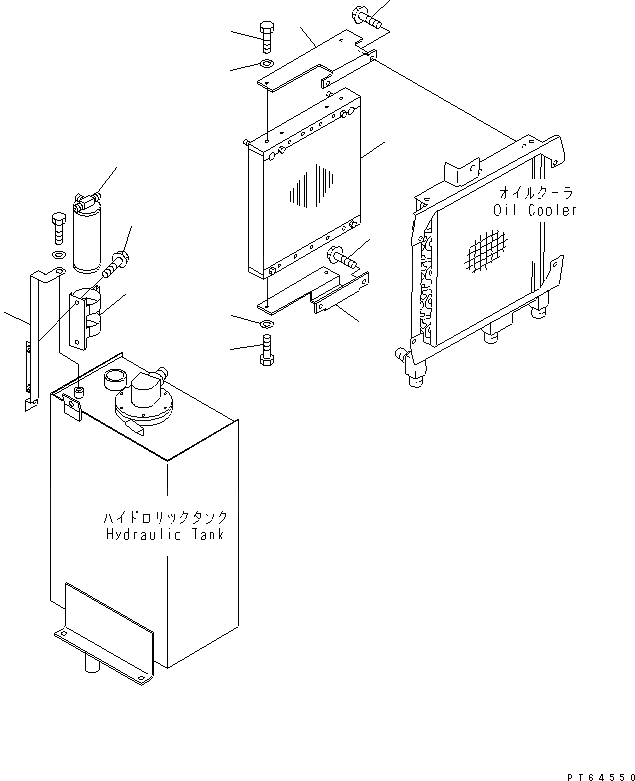 オイルクーラ
Oil Cooler

ハイドロリックタンク
Hydraulic Tank

PT64550