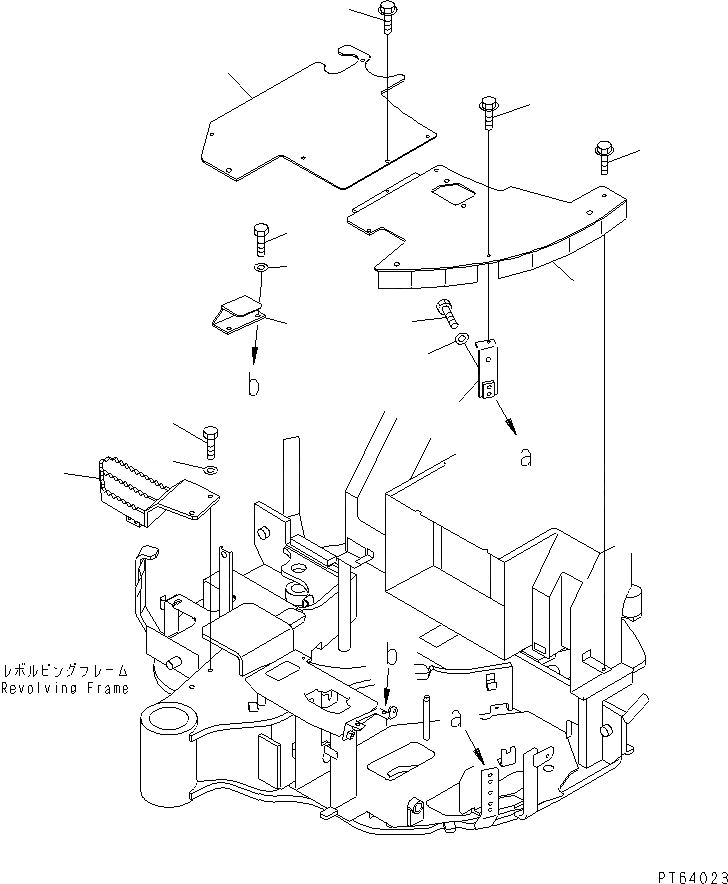 b

a

レボルビングフレーム
Revolving Frame

b

a

PT64023