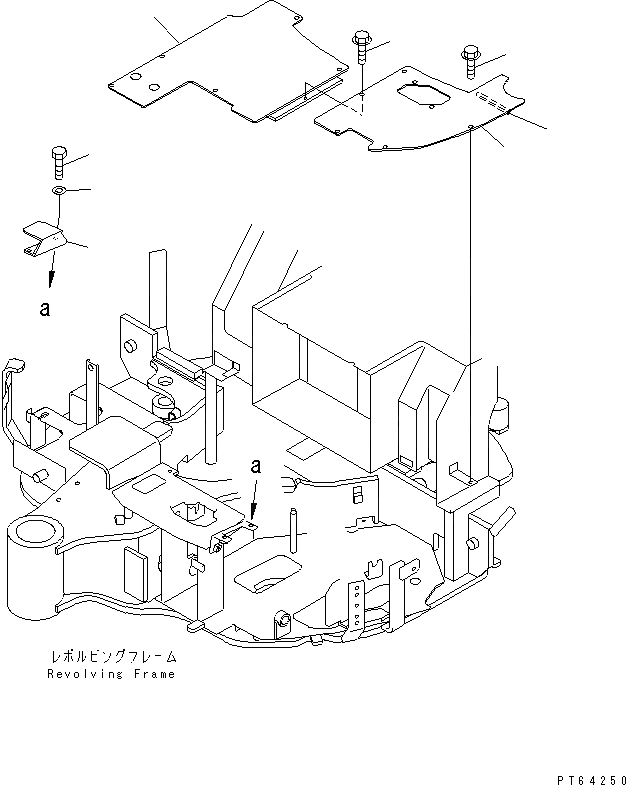 a

a

レボルビングフレーム
Revolving Frame

PT64250