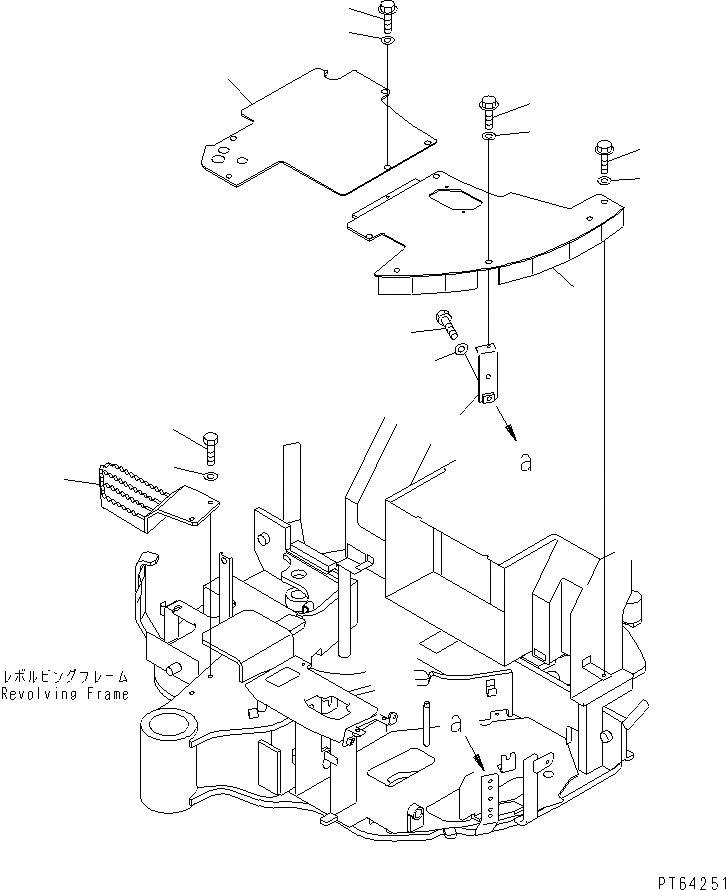 a

レボルビングフレーム
Revolving Frame

a

PT64251