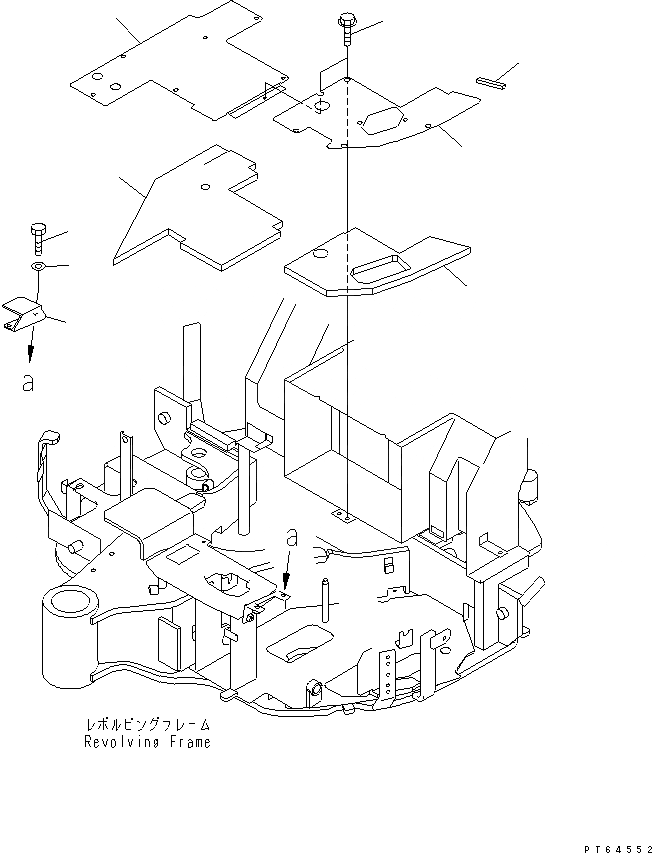 a

a

レボルビングフレーム
Revolving Frame

PT64552