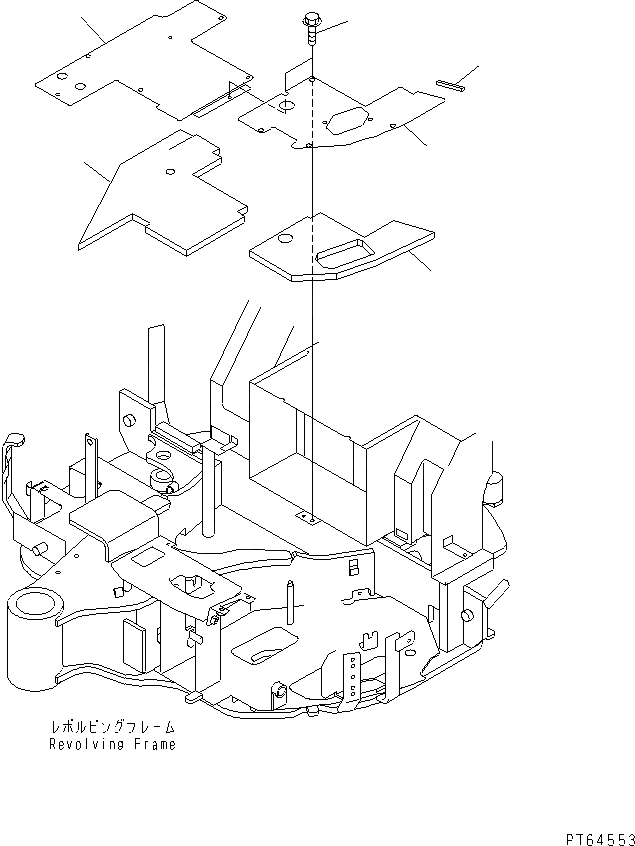 レボルビングフレーム
Revolving Frame

PT64553