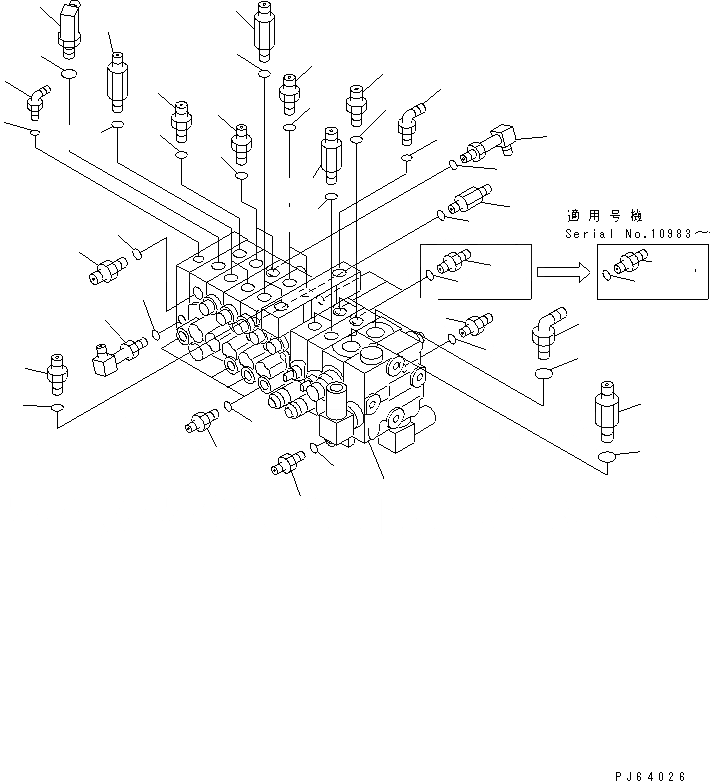 適用号機
Serial No.10983～

PJ64026