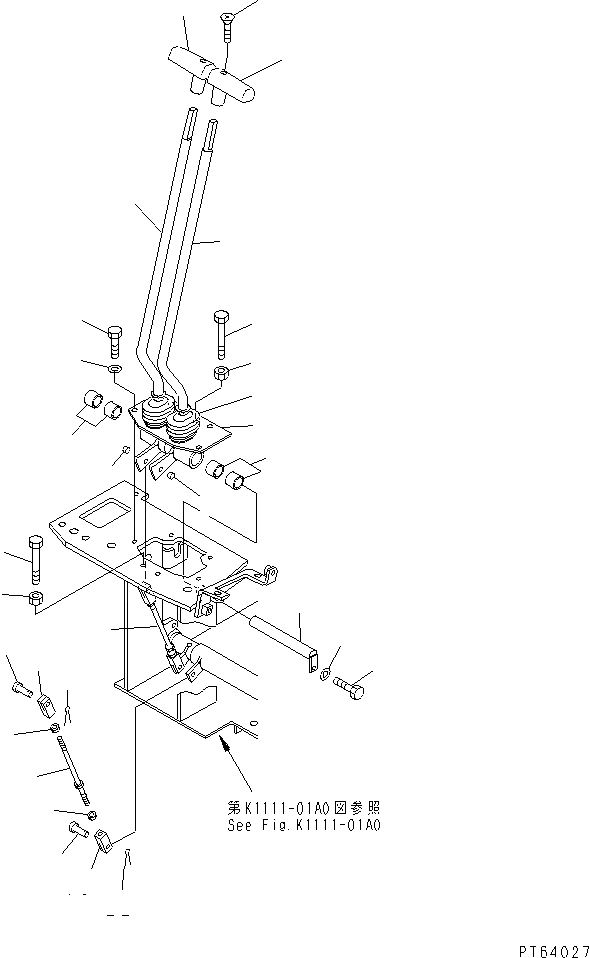 第K1111-01A0図参照
See Fig.K1111-01A0

PT64027