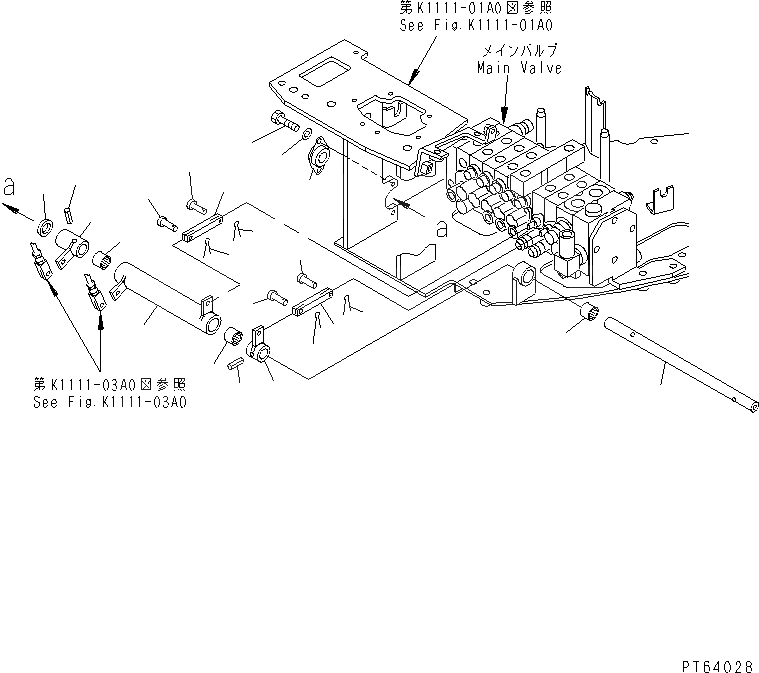 第K1111-01A0図参照
See Fig.K1111-01A0

メインバルブ
Main Valve

a

a

第K1111-03A0図参照
See Fig.K1111-03A0

PT64028