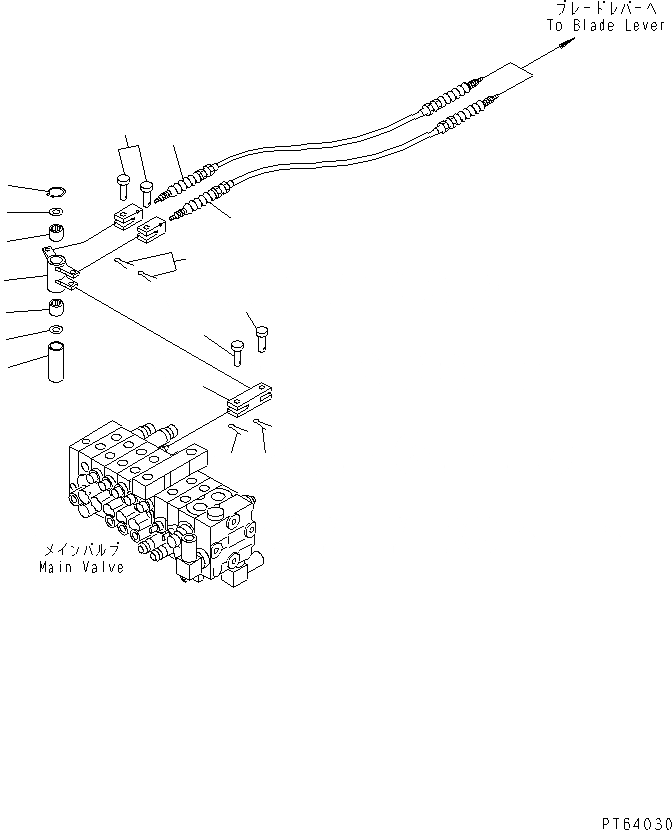 ブレードレバーへ
To Blade Lever

メインバルブ
Main Valve

PT64030