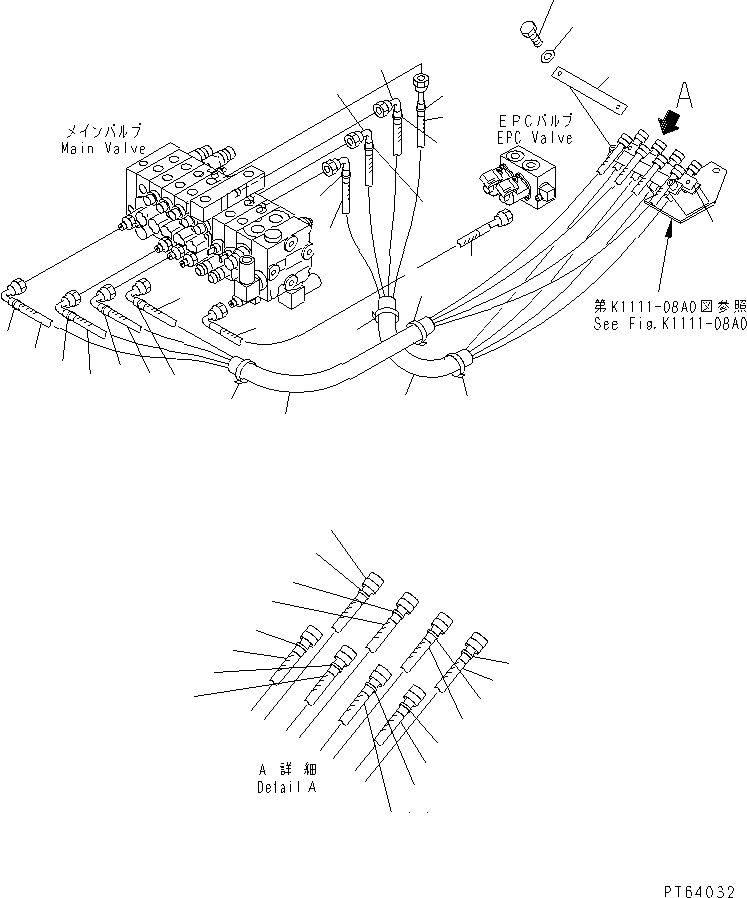 メインバルブ
Main Valve

EPCバルブ
EPC Valve

A

第K1111-08A0図参照
See Fig.K1111-08A0

A 詳細
Detail A

PT64032