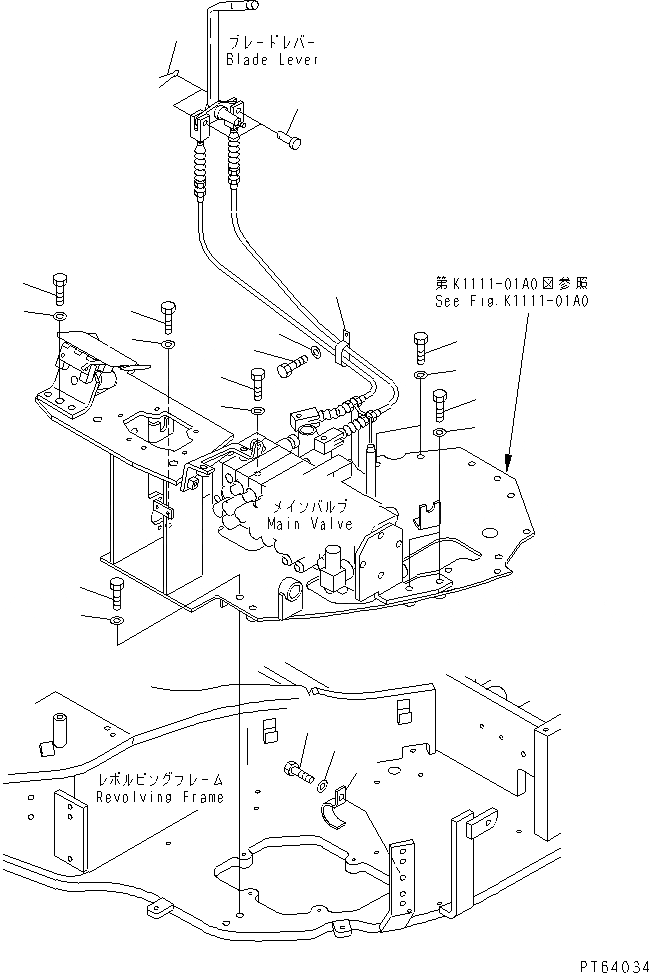 ブレードレバー
Blade Lever

第K1111-01A0図参照
See Fig.K1111-01A0

メインバルブ
Main Valve

レボルビングフレーム
Revolving Frame

PT64034