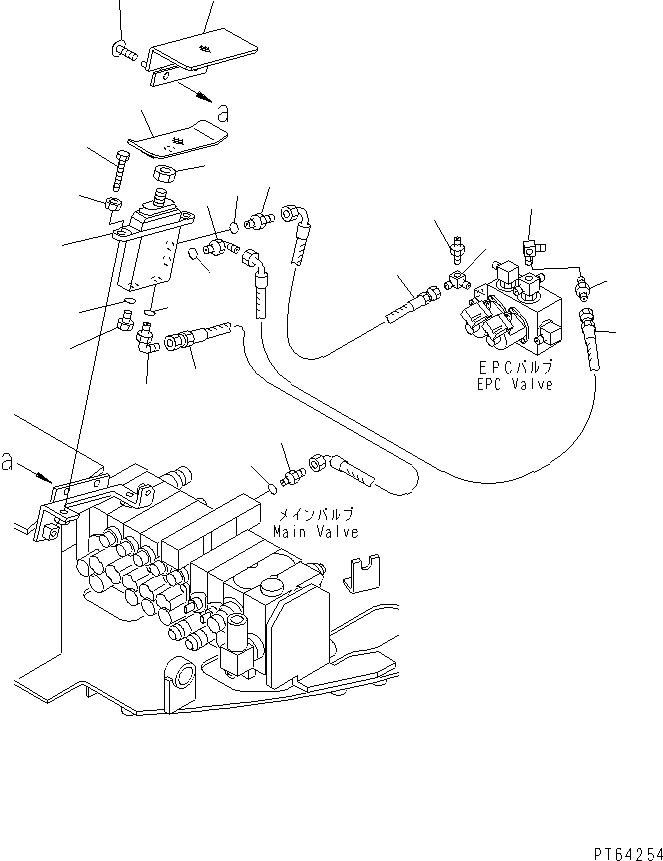 a

EPCバルブ
EPC Valve

a

メインバルブ
Main Valve

PT64254