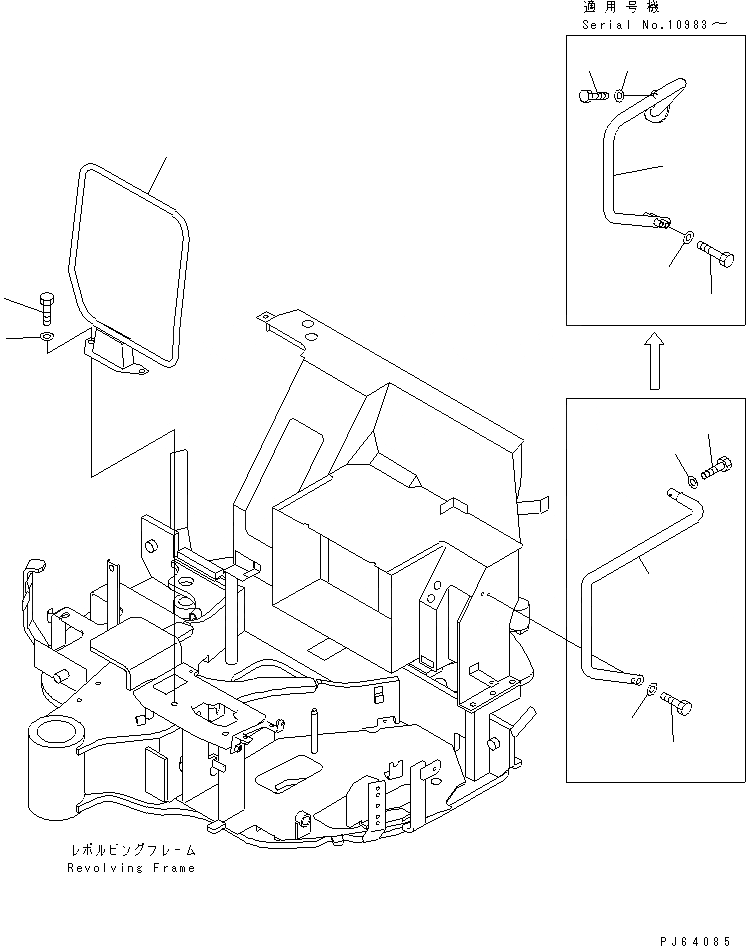 適用号機
Serial No.10983～

レボルビングフレーム
Revolving Frame

PJ64085