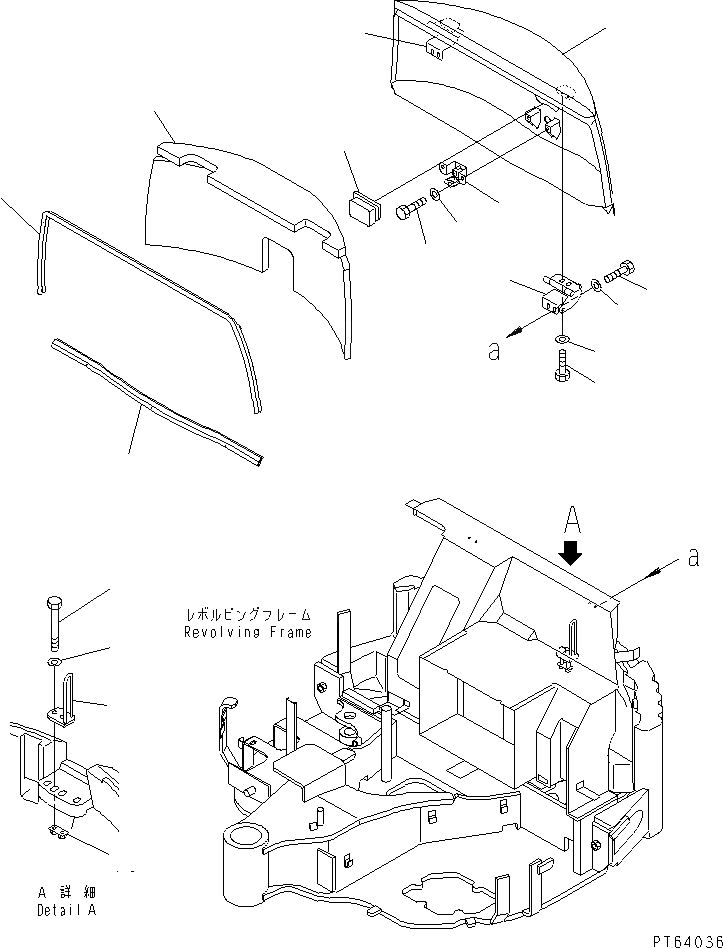 a

A

a

レボルビングフレーム
Revolving Frame

A 詳細
Detail A

PT64036