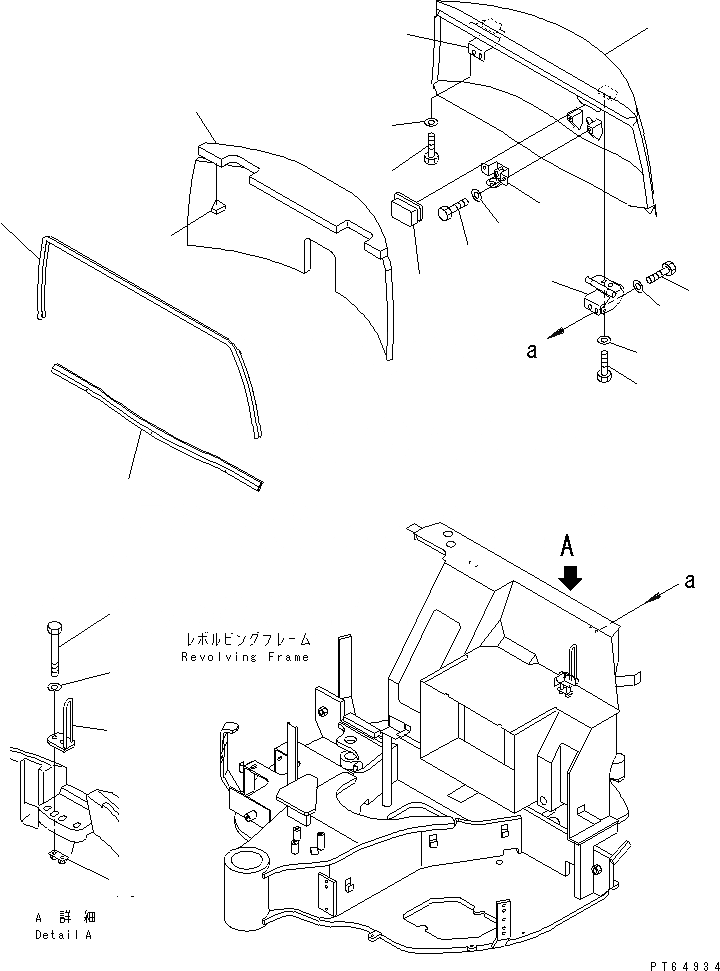 a

A

a

レボルビングフレーム
Revolving Frame

A 詳細
Detail A

PT64934