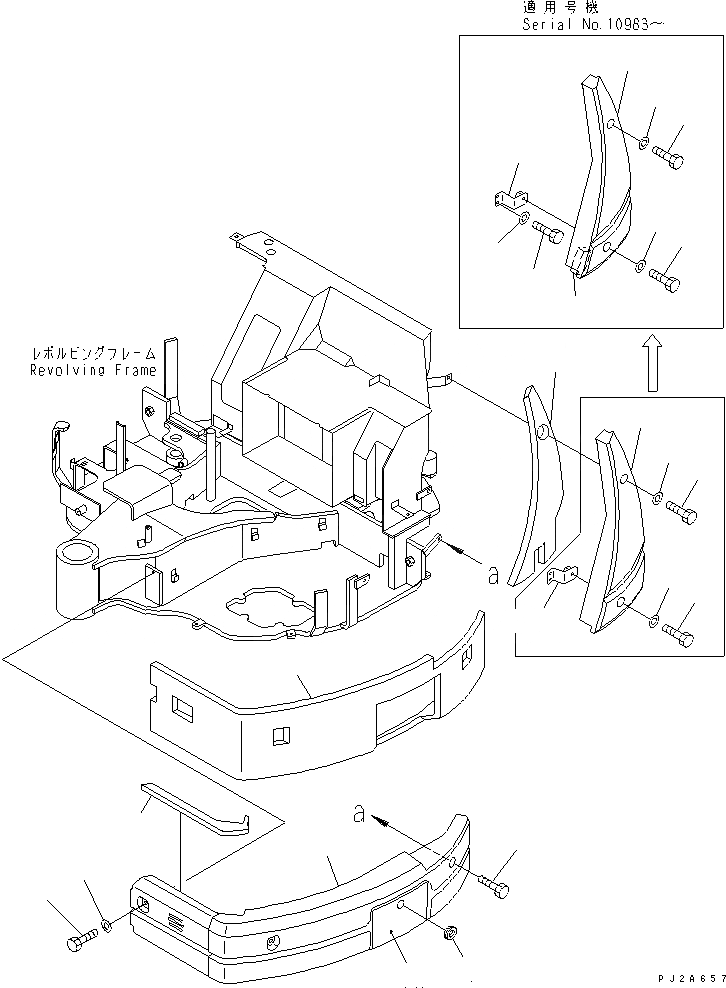 適用号機
Serial No.10963~

レボルビングフレーム
Revolving Frame

a

a

PJ2A657