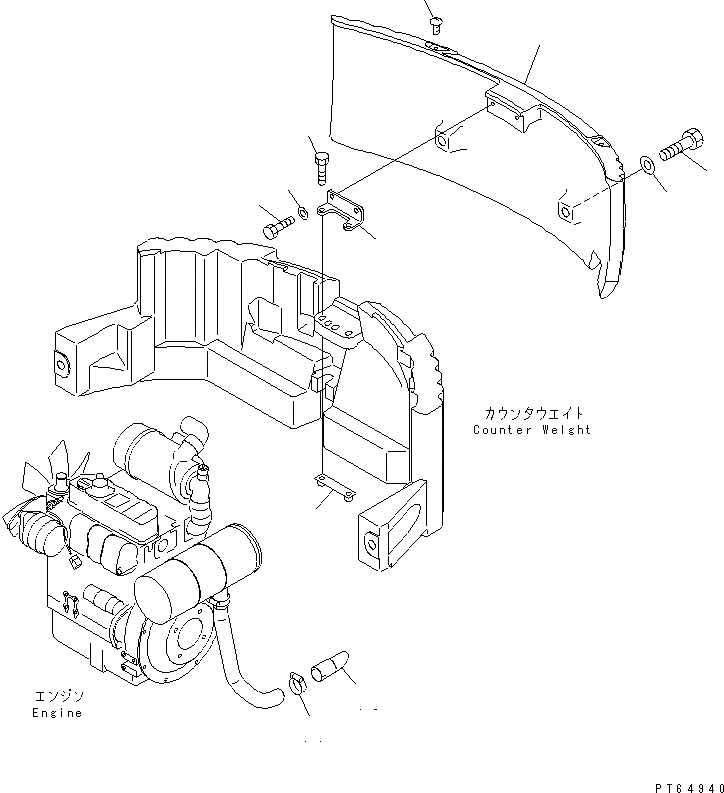 カウンタウエイト
Counter Weight

エンジン
Engine

PT64940